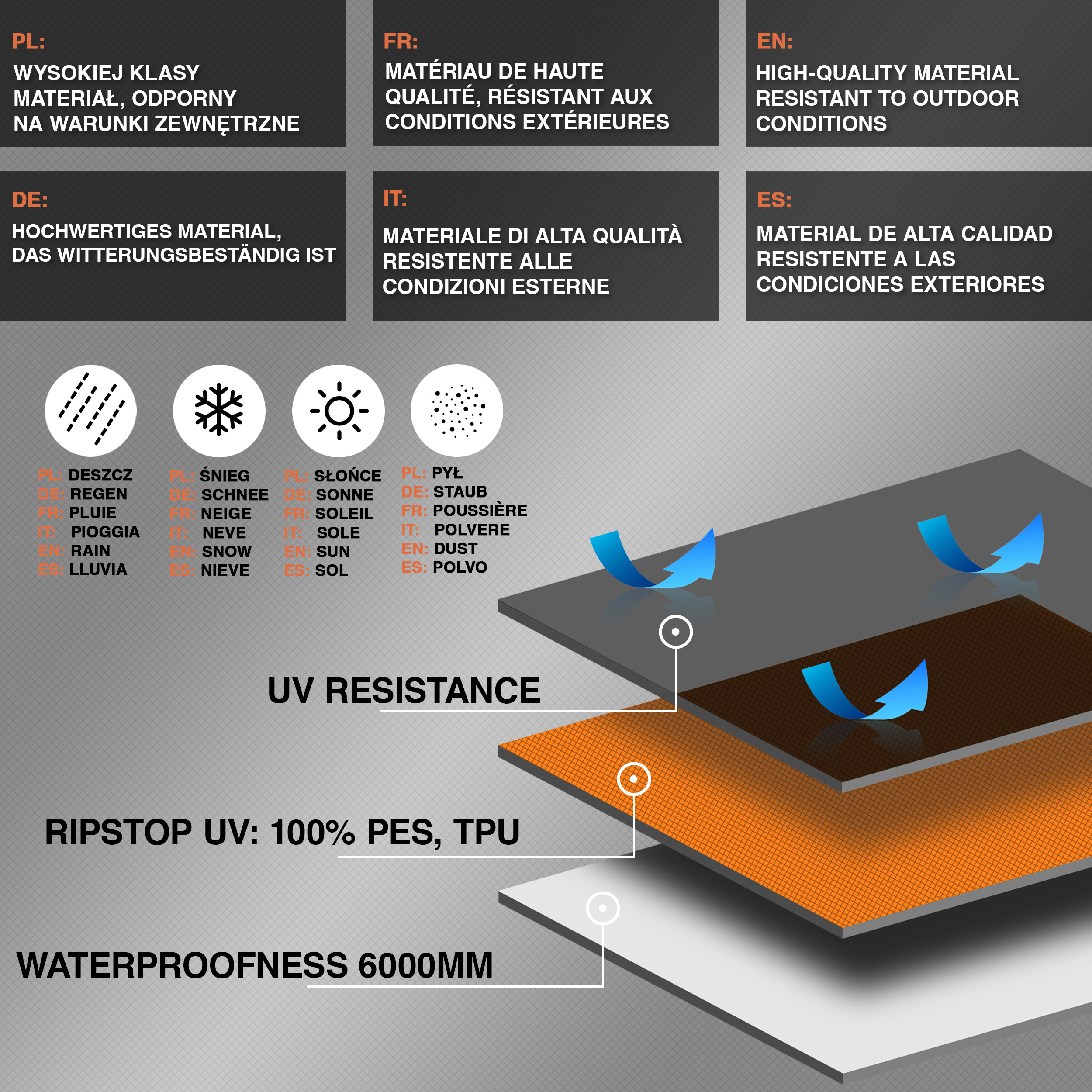 PL:
WYSOKIEJ KLASY MATERIAŁ, ODPORNY NA WARUNKI ZEWNĘTRZNE

FR:
MATÉRIAU DE HAUTE QUALITÉ, RÉSISTANT AUX CONDITIONS EXTÉRIEURES

EN:
HIGH-QUALITY MATERIAL RESISTANT TO OUTDOOR CONDITIONS

DE:
HOCHWERTIGES MATERIAL, DAS WITTERUNGSBESTÄNDIG IST

IT:
MATERIALE DI ALTA QUALITÀ RESISTENTE ALLE CONDIZIONI ESTERNE

ES:
MATERIAL DE ALTA CALIDAD RESISTENTE A LAS CONDICIONES EXTERIORES

PL: DESZCZ
DE: REGEN
FR: PLUIE
IT: PIOGGIA
EN: RAIN
ES: LLUVIA

PL: ŚNIEG
DE: SCHNEE
FR: NEIGE
IT: NEVE
EN: SNOW
ES: NIEVE

PL: SŁOŃCE
DE: SONNE
FR: SOLEIL
IT: SOLE
EN: SUN
ES: SOL

PL: PYŁ
DE: STAUB
FR: POUSSIÈRE
IT: POLVERE
EN: DUST
ES: POLVO

UV RESISTANCE

RIPSTOP UV: 100% PES, TPU

WATERPROOFNESS 6000MM